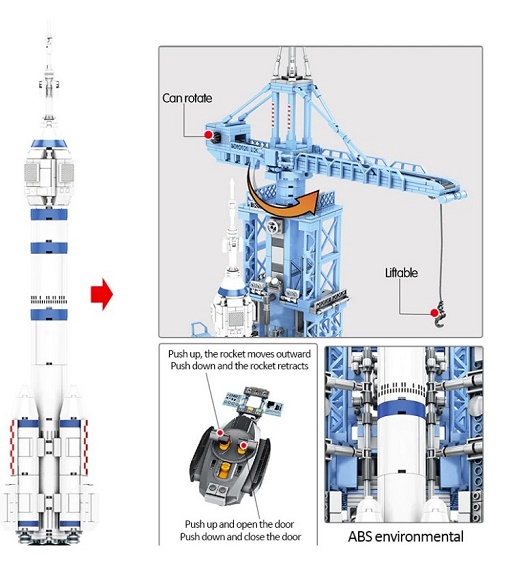 Can rotate

Liftable

Push up, the rocket moves outward
Push down and the rocket retracts

Push up and open the door
Push down and close the door

ABS environmental